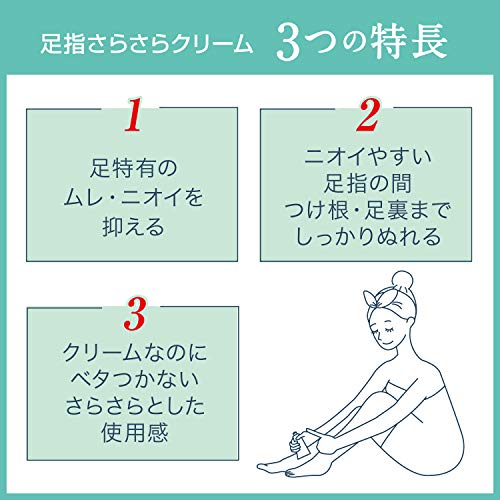 足指さらさらクリーム 3つの特長

1

足特有の
ムレ・ニオイを
抑える

2

ニオイやすい
足指の間
つけ根・足裏まで
しっかりぬれる

3

クリームなのに
ベタつかない
さらさらとした
使用感