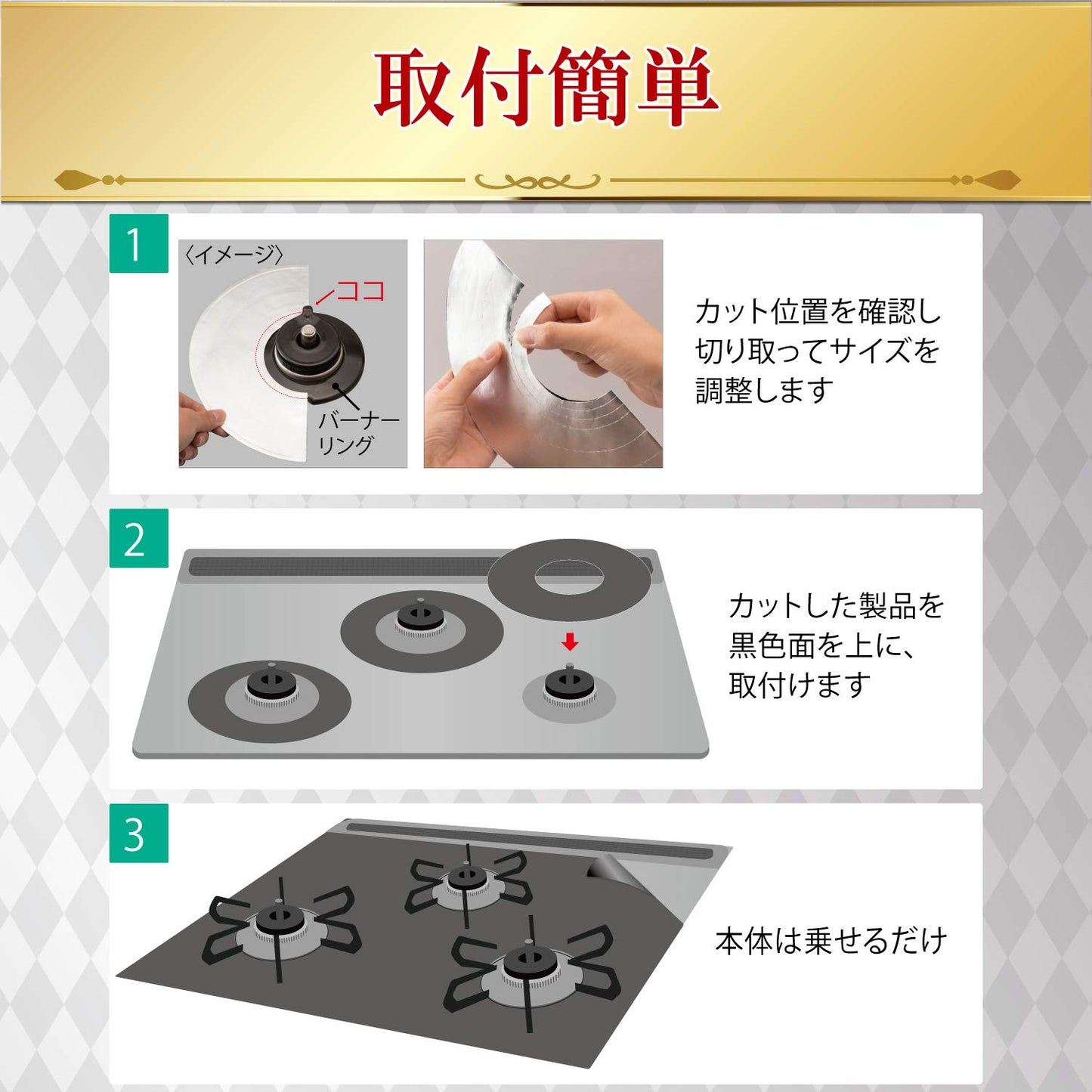 取付簡単

1

〈イメージ〉

ココ

バーナーリング

カット位置を確認し切り取ってサイズを調整します

2

カットした製品を黒色面を上に、取付けます

3

本体は乗せるだけ