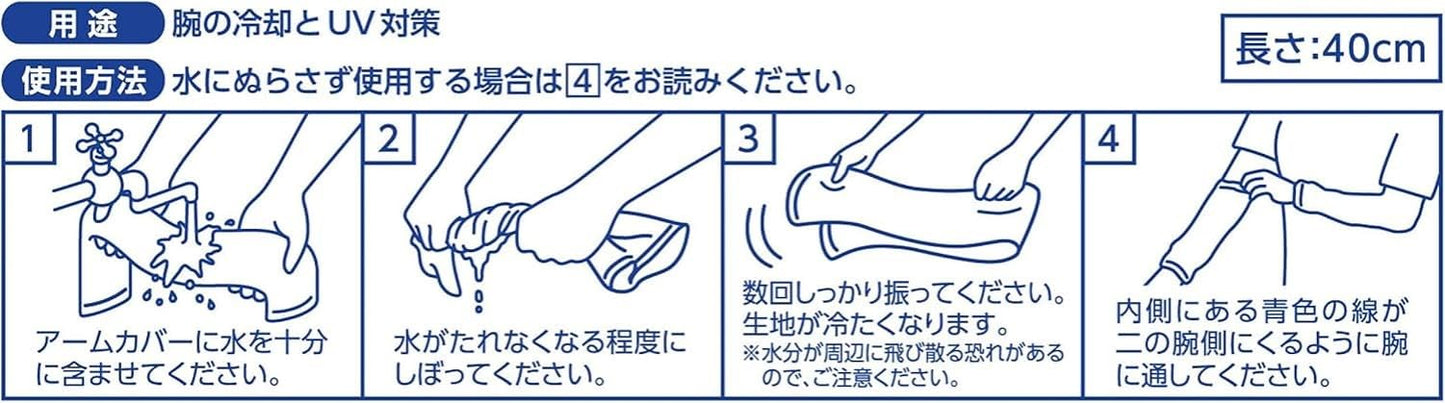 用途 腕の冷却とUV対策

長さ:40cm

使用方法 水にぬらさず使用する場合は4をお読みください。

1
アームカバーに水を十分に含ませてください。

2
水がたれなくなる程度にしぼってください。

3
数回しっかり振ってください。生地が冷たくなります。
※水分が周辺に飛び散る恐れがあるので、ご注意ください。

4
内側にある青色の線が二の腕側にくるように腕に通してください。