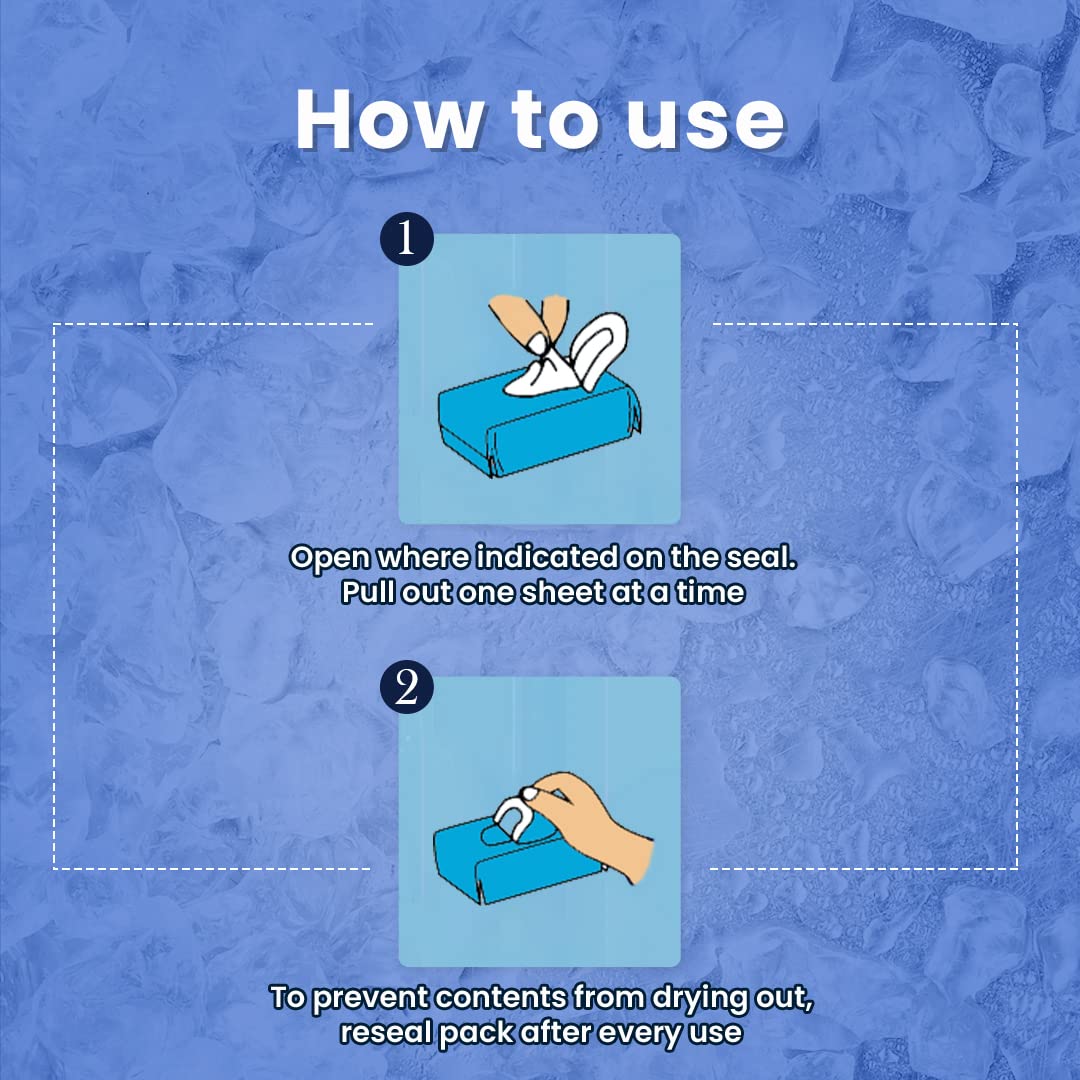 How to use

1

Open where indicated on the seal.
Pull out one sheet at a time

2

To prevent contents from drying out,
reseal pack after every use