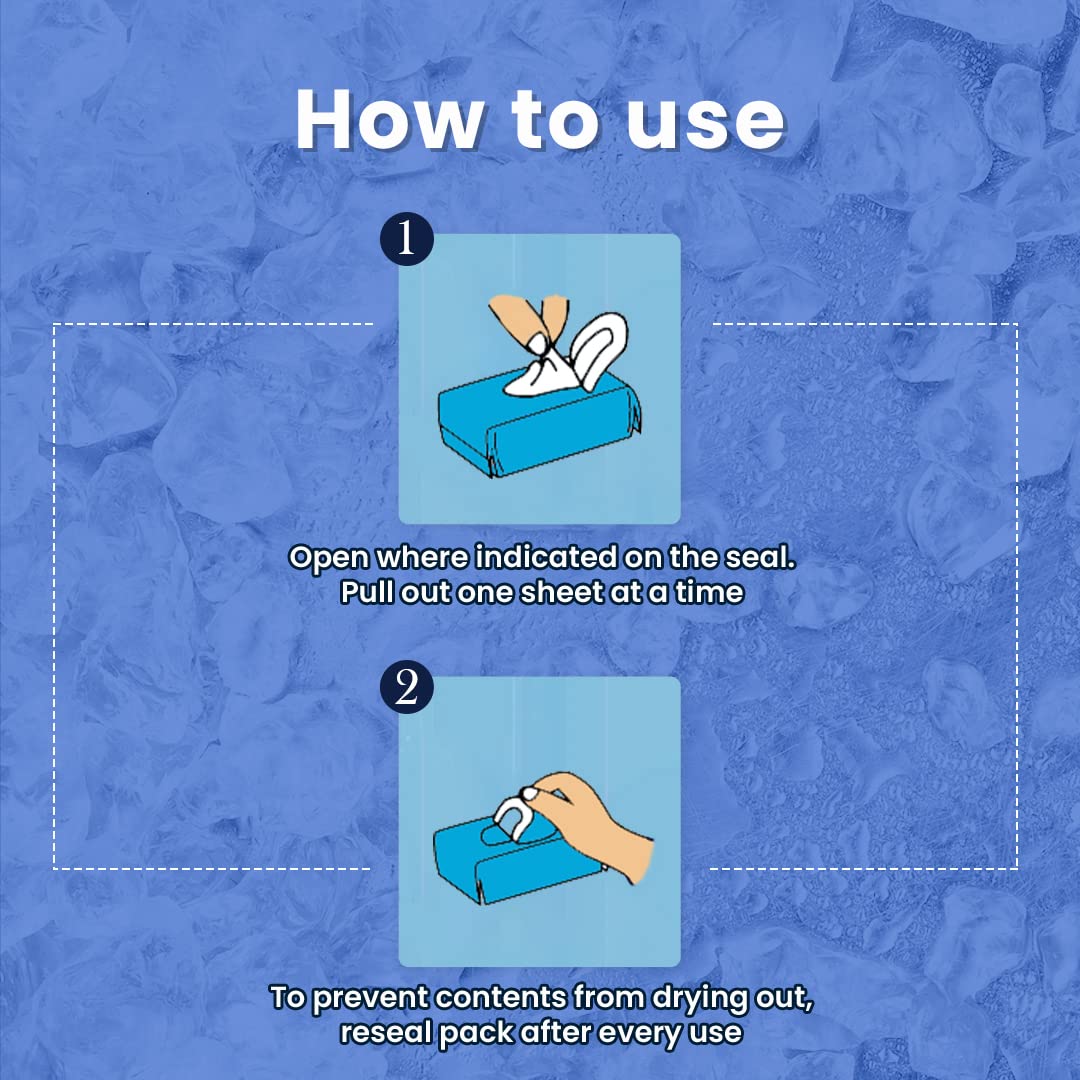 How to use

1

Open where indicated on the seal. Pull out one sheet at a time

2

To prevent contents from drying out, reseal pack after every use